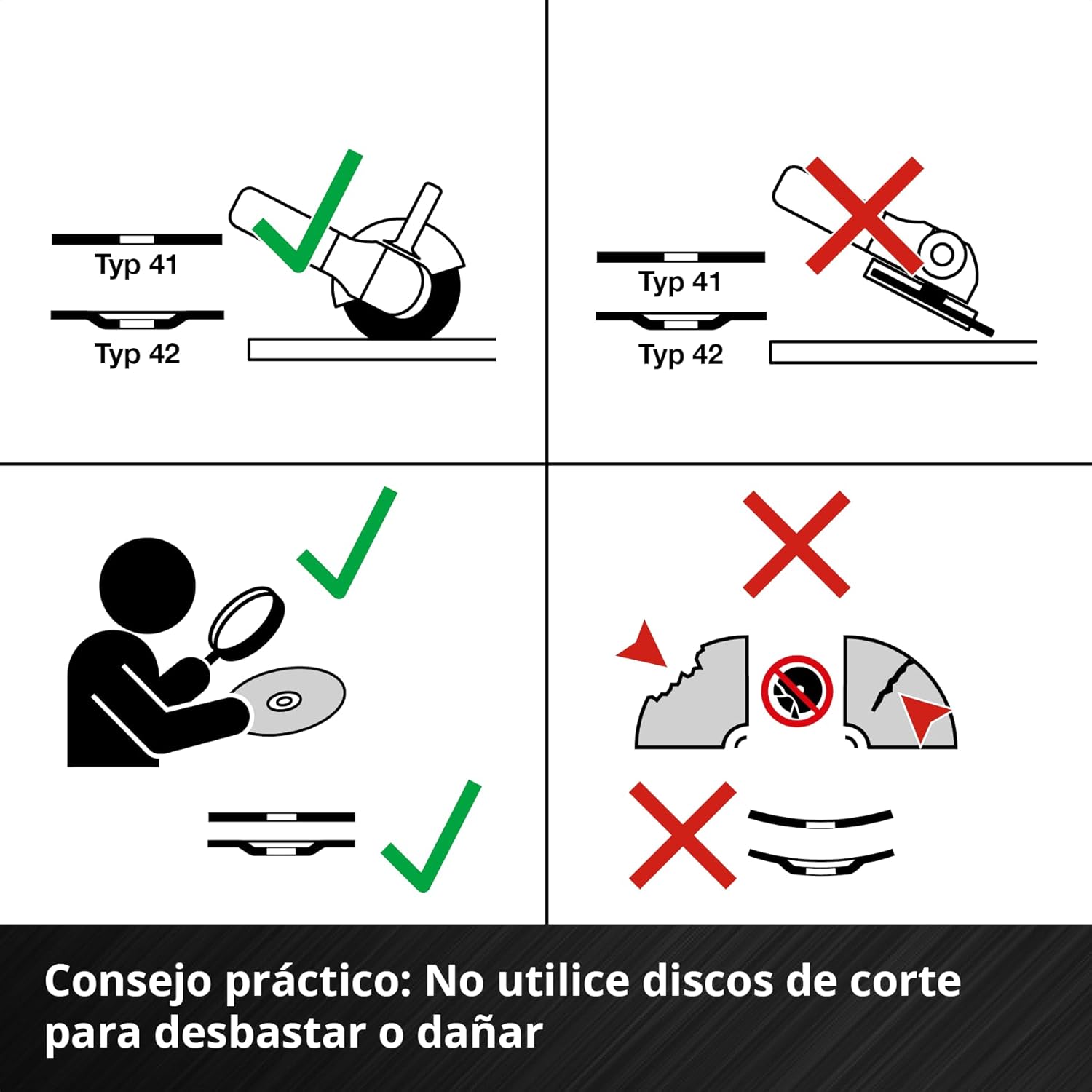 Typ 41
Typ 42

Typ 41
Typ 42

Consejo práctico: No utilice discos de corte para desbastar o dañar